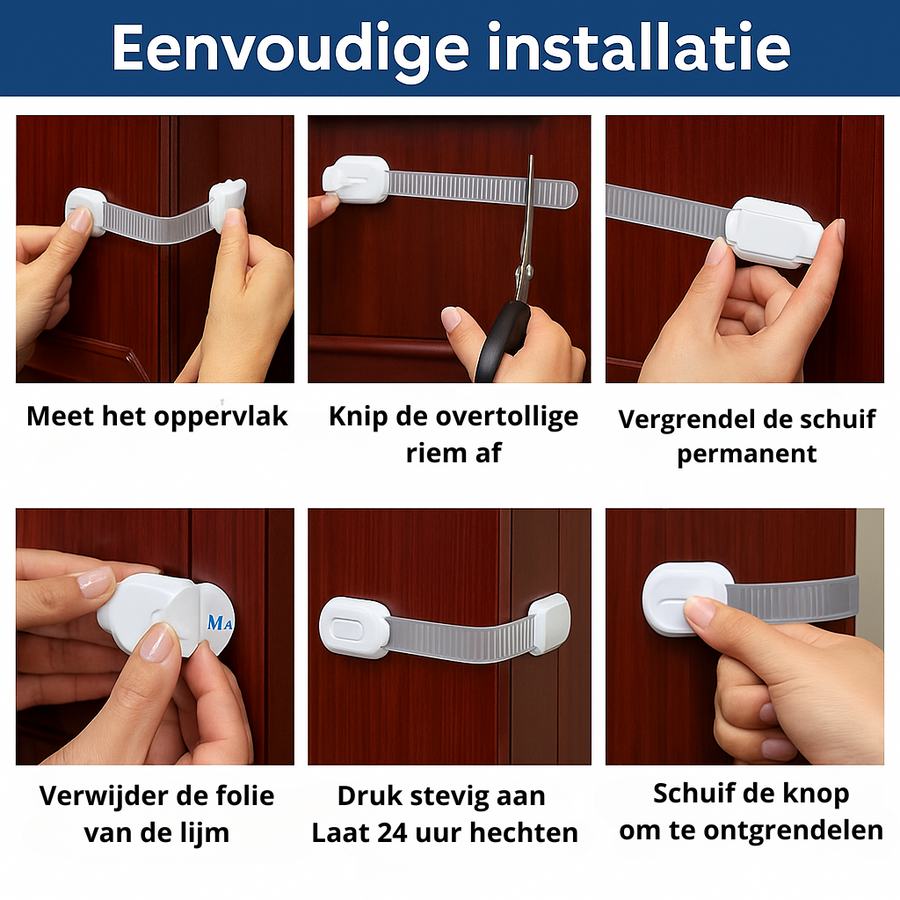 Eenvoudige installatie

Meet het oppervlak

Knip de overtollige riem af

Vergrendel de schuif permanent

MA

Verwijder de folie van de lijm

Druk stevig aan
Laat 24 uur hechten

Schuif de knop om te ontgrendelen