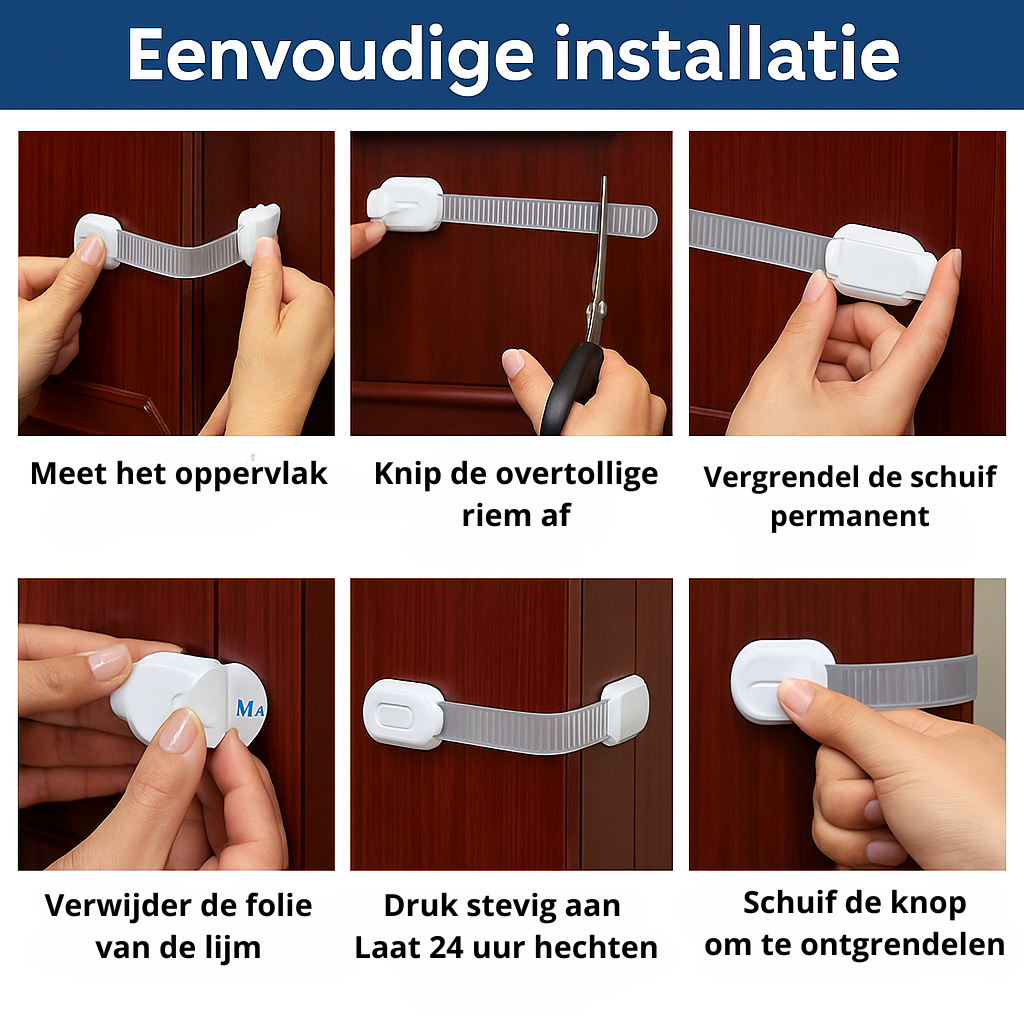 Eenvoudige installatie

Meet het oppervlak

Knip de overtollige riem af

Vergrendel de schuif permanent

MA

Verwijder de folie van de lijm

Druk stevig aan
Laat 24 uur hechten

Schuif de knop om te ontgrendelen